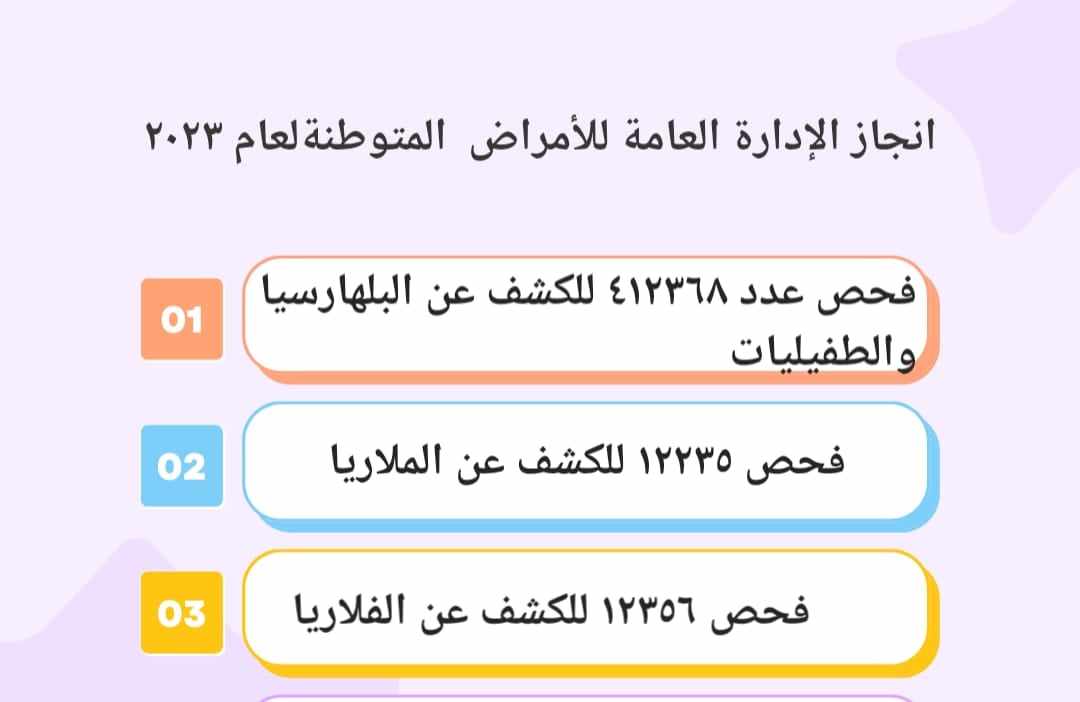 انجاز الإدارة العامة للأمراض المتوطنةلعام ٢٠٢٣

01

فحص عدد ٤١٢٣٦٨ للكشف عن البلهارسيا والطفيليات

02

فحص ١٢٢٣٥ للكشف عن الملاريا

03

فحص ١٢٣٥٦ للكشف عن الفلاريا